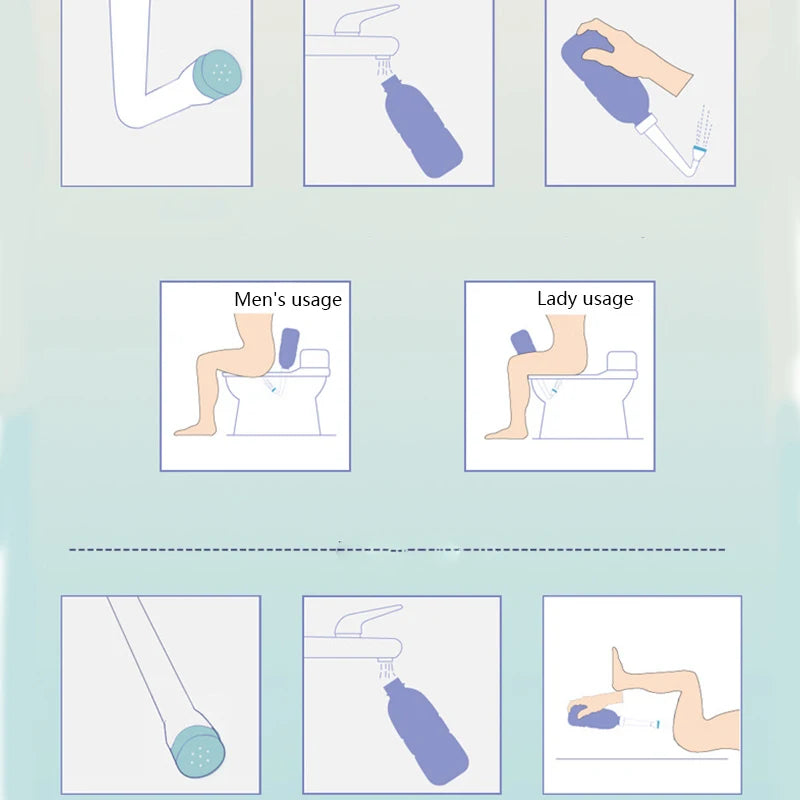 Men's usage

Lady usage